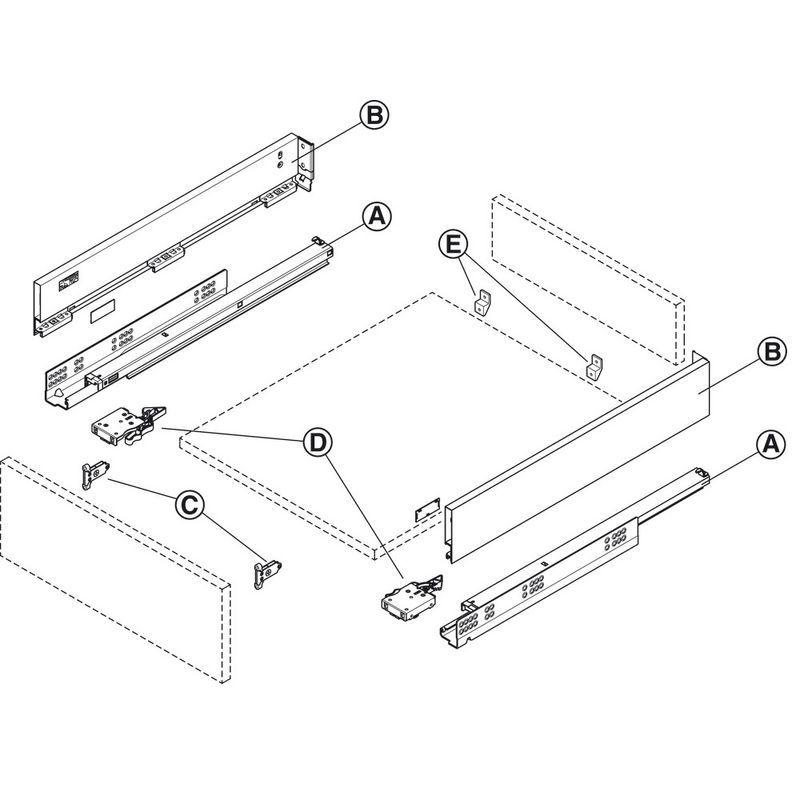 B
A
E
B
D
A
C